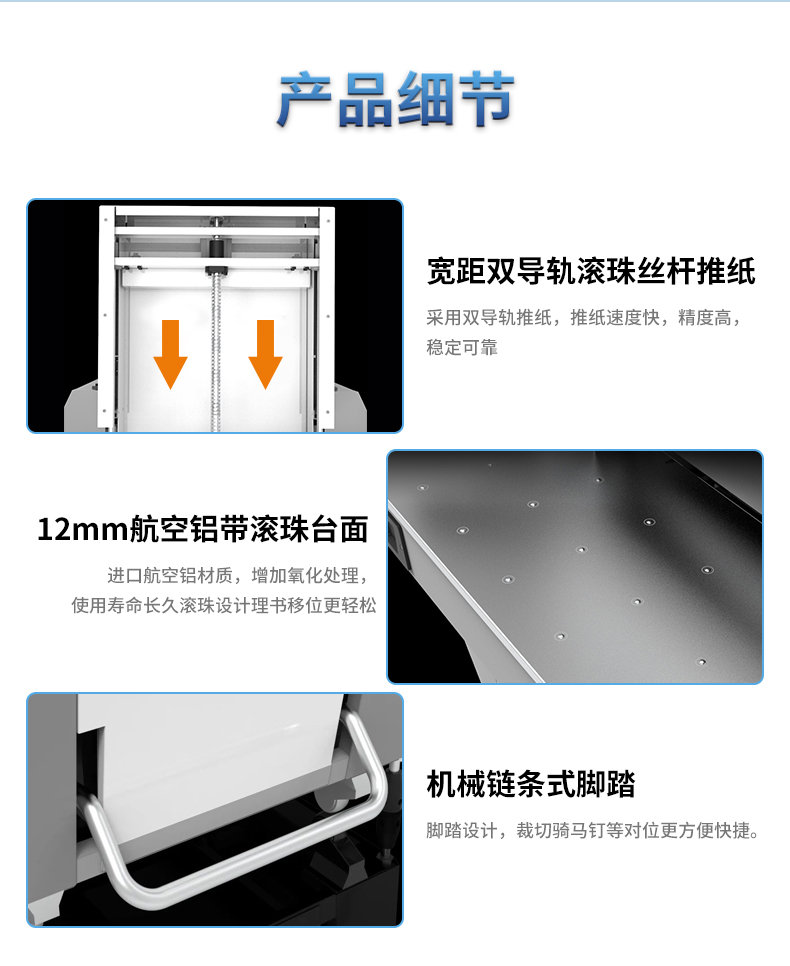 产品细节

宽距双导轨滚珠丝杆推纸

采用双导轨推纸，推纸速度快，精度高，稳定可靠

12mm航空铝带滚珠台面

进口航空铝材质，增加氧化处理，使用寿命长久滚珠设计理书移位更轻松

机械链条式脚踏

脚踏设计，裁切骑马钉等对位更方便快捷。